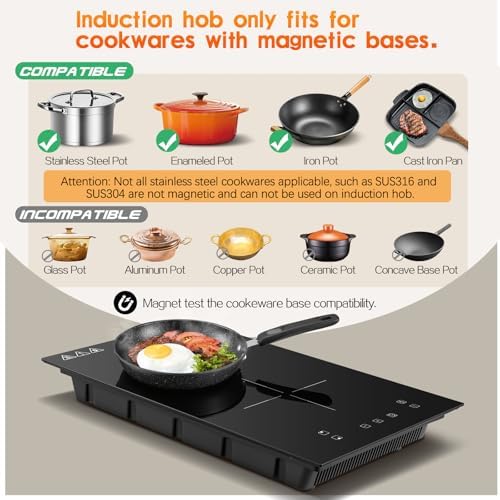 Induction hob only fits for cookwares with magnetic bases.

COMPATIBLE

Stainless Steel Pot
Enameled Pot
Iron Pot
Cast Iron Pan

Attention: Not all stainless steel cookwares applicable, such as SUS316 and SUS304 are not magnetic and can not be used on induction hob.

INCOMPATIBLE

Glass Pot
Aluminum Pot
Copper Pot
Ceramic Pot
Concave Base Pot

Magnet test the cookeware base compatibility.