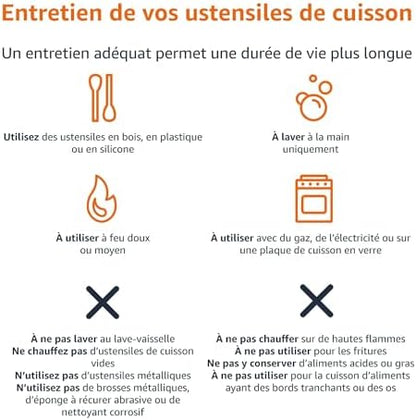 Entretien de vos ustensiles de cuisson

Un entretien adéquat permet une durée de vie plus longue

Utilisez des ustensiles en bois, en plastique ou en silicone

À laver à la main uniquement

À utiliser à feu doux ou moyen

À utiliser avec du gaz, de l'électricité ou sur une plaque de cuisson en verre

À ne pas laver au lave-vaisselle
Ne chauffez pas d'ustensiles de cuisson vides
N'utilisez pas d'ustensiles métalliques
N'utilisez pas de brosses métalliques, d'éponge à récurer abrasive ou de nettoyant corrosif

À ne pas chauffer sur de hautes flammes
À ne pas utiliser pour les fritures
Ne pas y conserver d'aliments acides ou gras
À ne pas utiliser pour la cuisson d'aliments ayant des bords tranchants ou des os