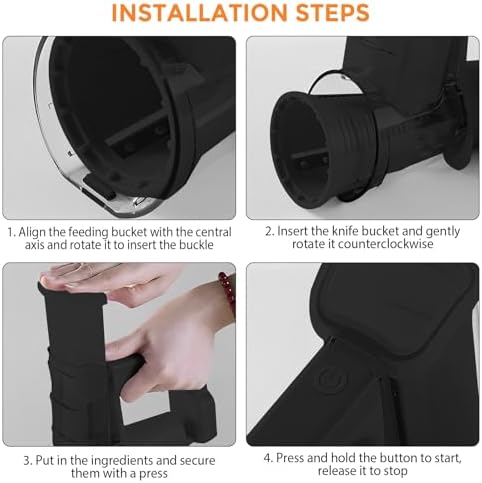 INSTALLATION STEPS

1. Align the feeding bucket with the central axis and rotate it to insert the buckle

2. Insert the knife bucket and gently rotate it counterclockwise

3. Put in the ingredients and secure them with a press

4. Press and hold the button to start, release it to stop