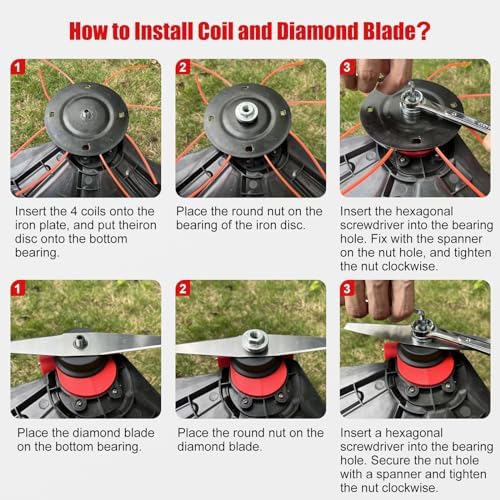 How to Install Coil and Diamond Blade?

1

Insert the 4 coils onto the iron plate, and put theiron disc onto the bottom bearing.

2

Place the round nut on the bearing of the iron disc.

3

Insert the hexagonal screwdriver into the bearing hole. Fix with the spanner on the nut hole, and tighten the nut clockwise.

1

Place the diamond blade on the bottom bearing.

2

Place the round nut on the diamond blade.

3

Insert a hexagonal screwdriver into the bearing hole. Secure the nut hole with a spanner and tighten the nut clockwise.